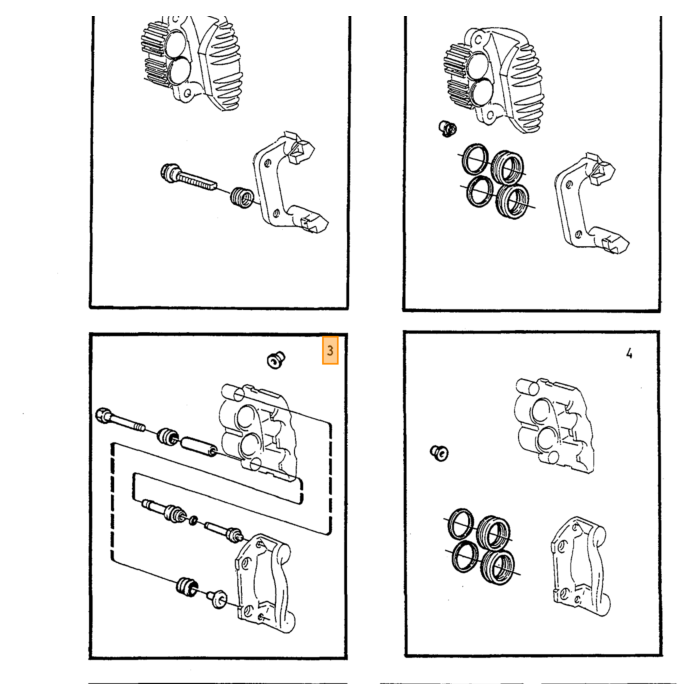 3

4