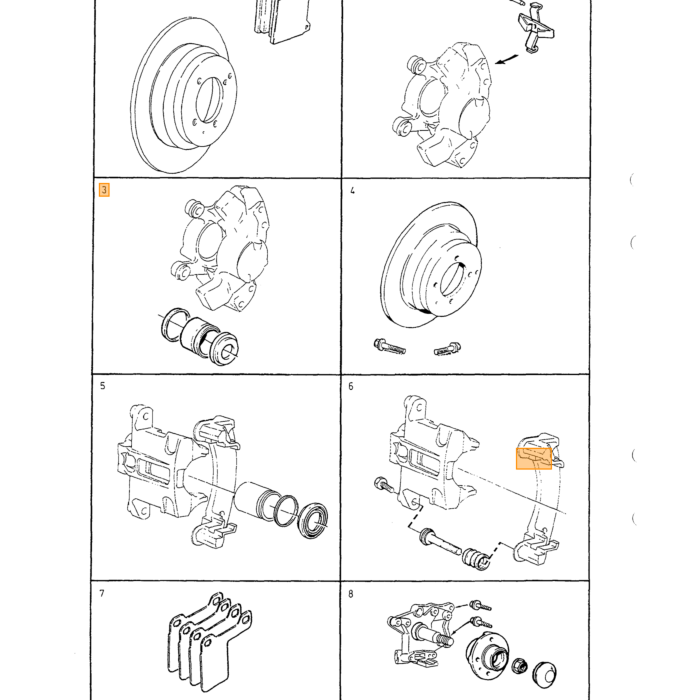 3

4

5

6

7

8