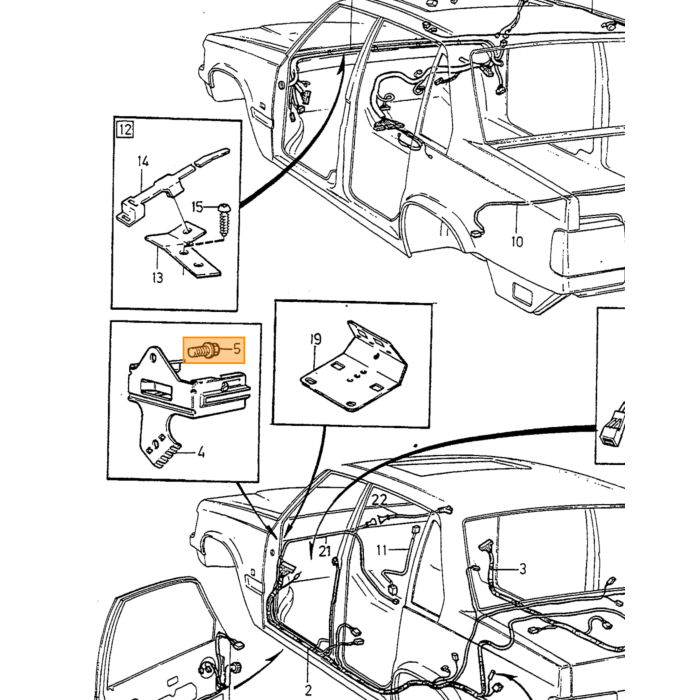 12
14
15
13
10
5
4
19
22
21
11
3
2